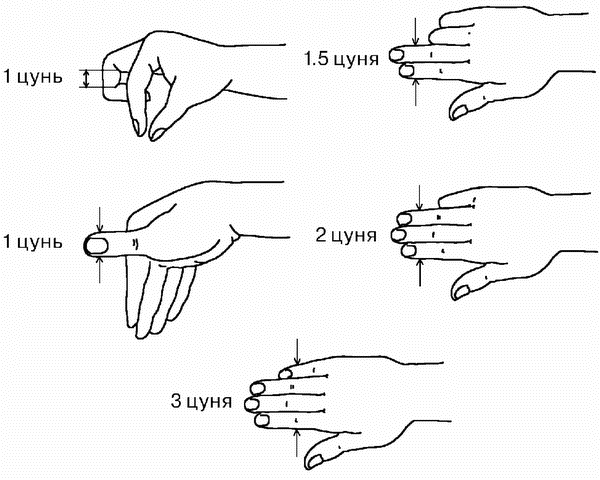 1 цунь

1.5 цуня

1 цунь

2 цуня

3 цуня